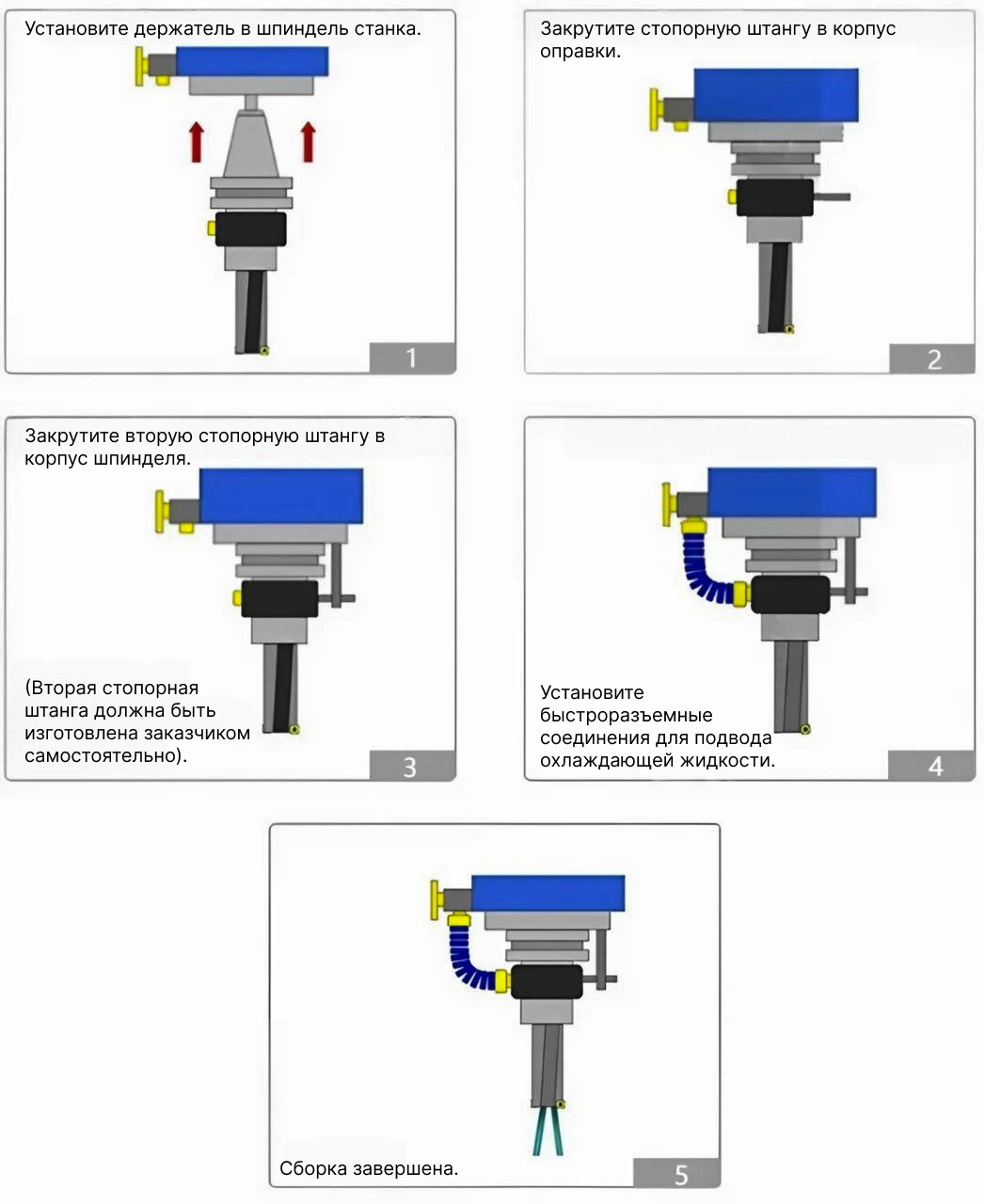 Установите держатель в шпиндель станка.

1

Закрутите стопорную штангу в корпус оправки.

2

Закрутите вторую стопорную штангу в корпус шпинделя.

(Вторая стопорная штанга должна быть изготовлена заказчиком самостоятельно).

3

Установите быстроразъемные соединения для подвода охлаждающей жидкости.

4

Сборка завершена.

5