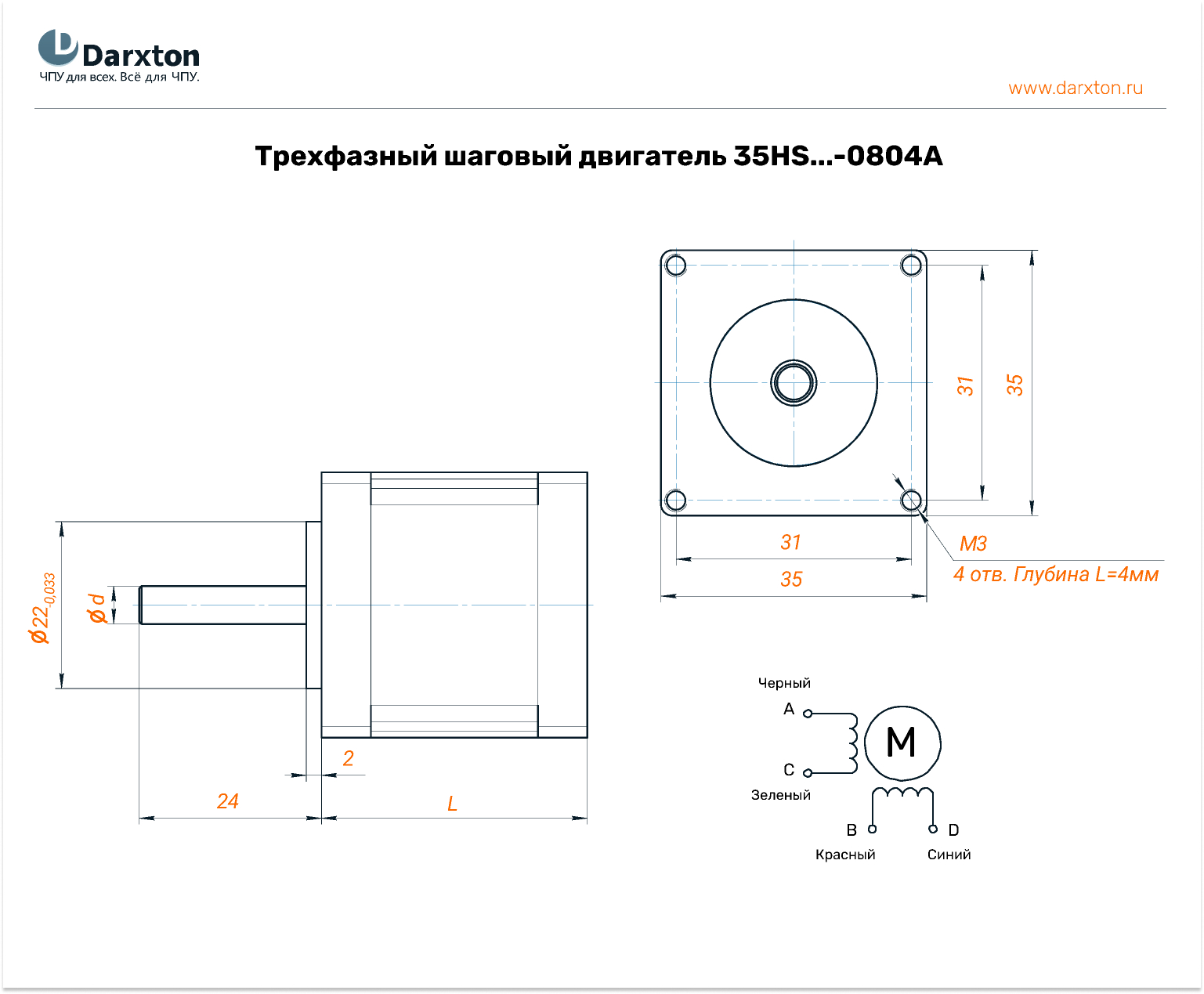 Darxton
ЧПУ для всех. Всё для ЧПУ.

www.darxton.ru

Трехфазный шаговый двигатель 35HS...-0804A

31

35

31

35

M3

4 отв. Глубина L=4мм

$\phi 22_{-0,033}$

$\phi d$

2

24

L

Черный

A

C

Зеленый

M

B

D

Красный

Синий